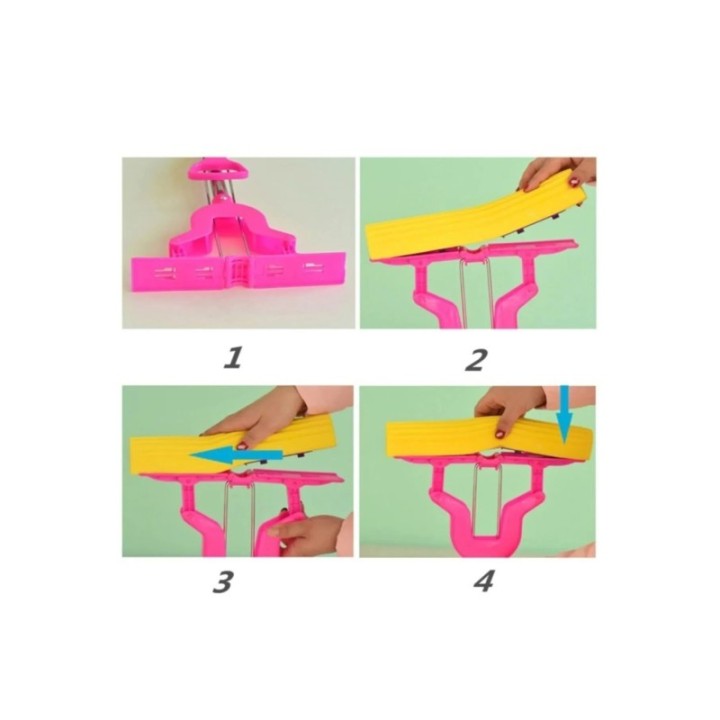 1

2

3

4